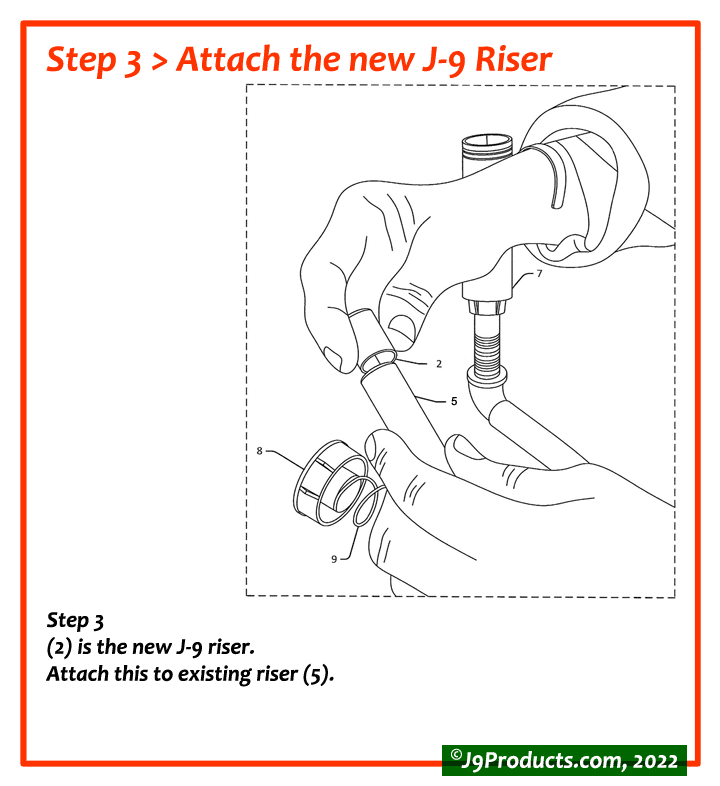 Step 3 > Attach the new J-9 Riser

7

2

5

8

9

Step 3
(2) is the new J-9 riser.
Attach this to existing riser (5).

©J9Products.com, 2022